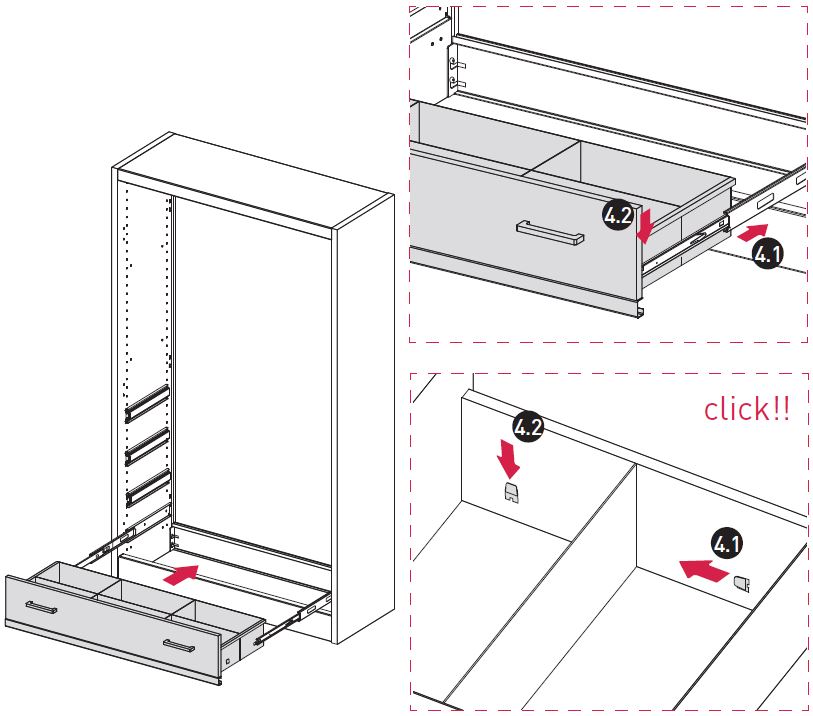 4.2
4.1

click!!
4.2
4.1